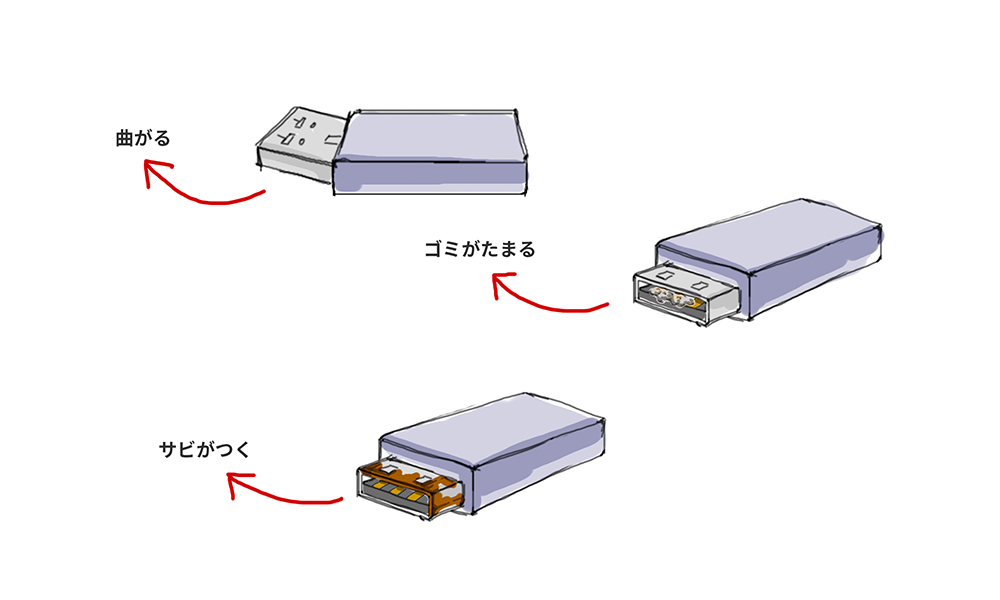 曲がる

ゴミがたまる

サビがつく